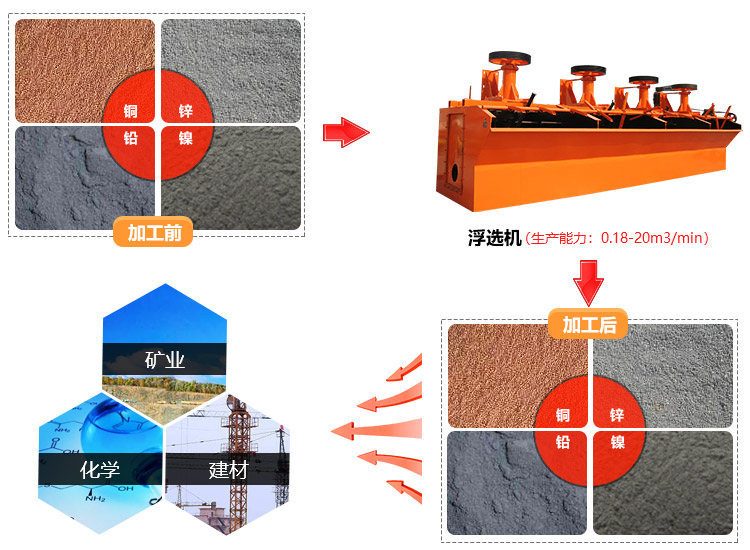 铜
锌
铅
镍
加工前

浮选机（生产能力：0.18-20m3/min）

加工后
铜
锌
铅
镍

矿业
化学
建材