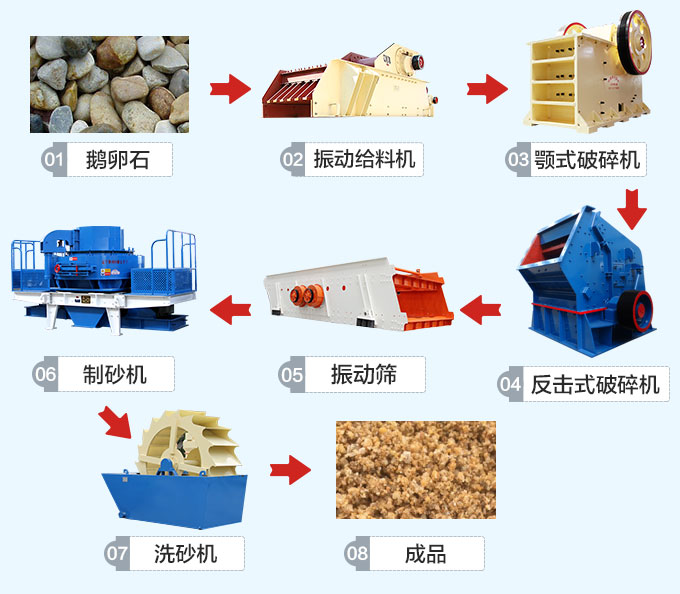 01 鹅卵石

02 振动给料机

03 颚式破碎机

04 反击式破碎机

05 振动筛

06 制砂机

07 洗砂机

08 成品