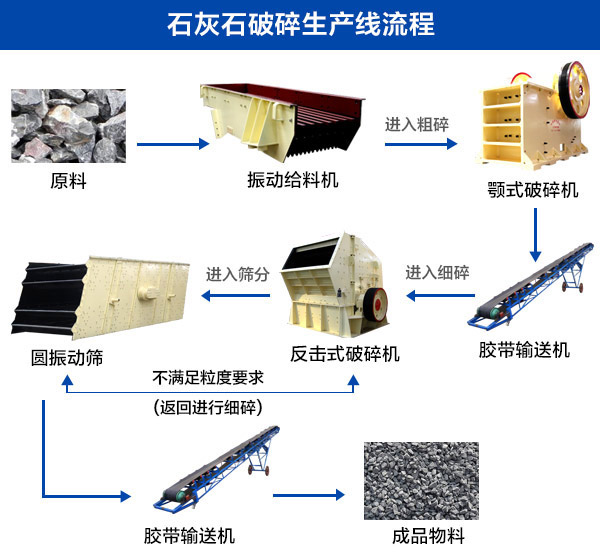 石灰石破碎生产线流程

原料

振动给料机

进入粗碎

颚式破碎机

胶带输送机

进入细碎

反击式破碎机

进入筛分

圆振动筛

不满足粒度要求

(返回进行细碎)

胶带输送机

成品物料